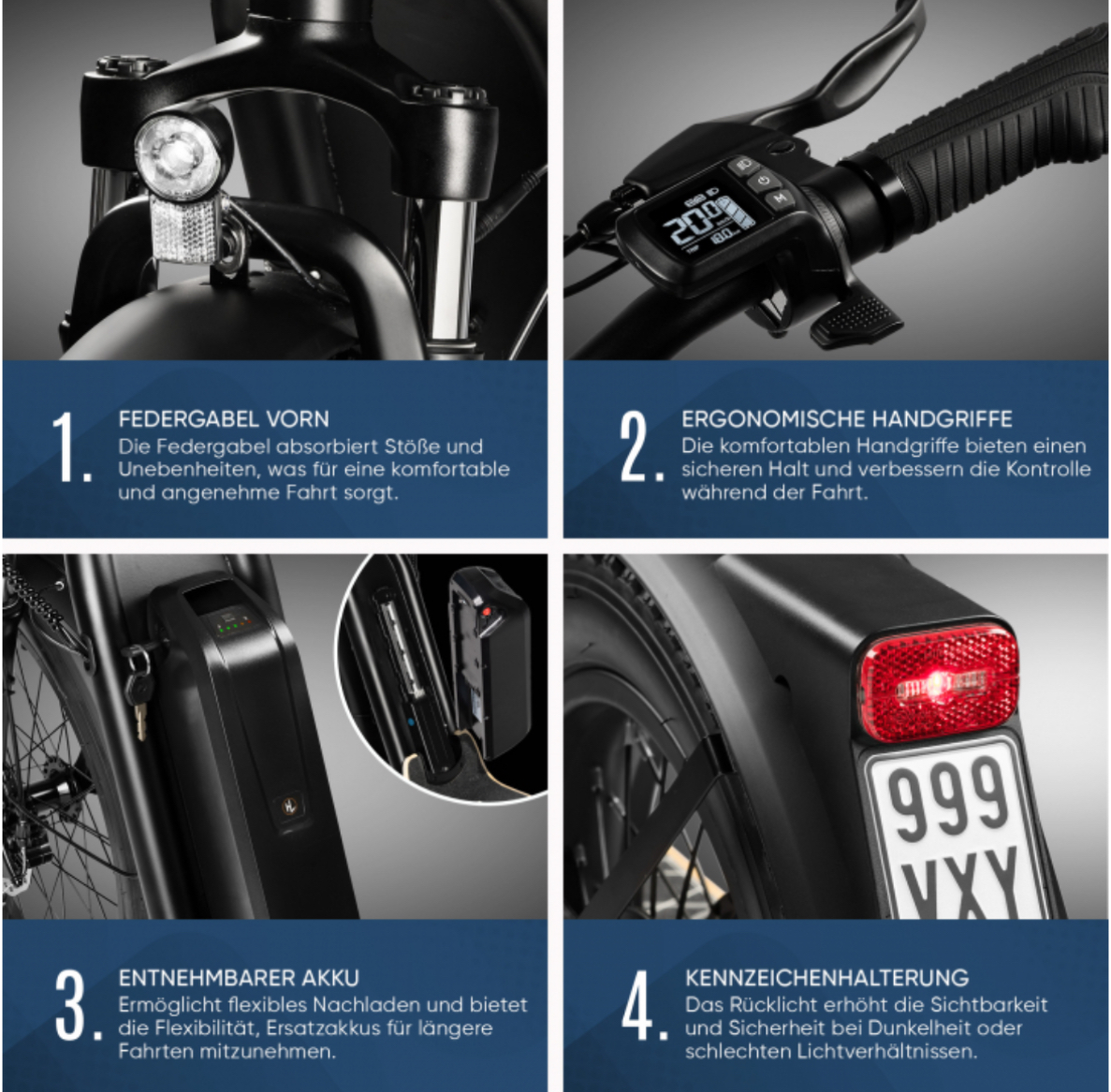 20.0

1.

FEDERGABEL VORN
Die Federgabel absorbiert Stöße und Unebenheiten, was für eine komfortable und angenehme Fahrt sorgt.

2.

ERGONOMISCHE HANDGRIFFE
Die komfortablen Handgriffe bieten einen sicheren Halt und verbessern die Kontrolle während der Fahrt.

999 VXY

3.

ENTNEHMBARER AKKU
Ermöglicht flexibles Nachladen und bietet die Flexibilität, Ersatzakkus für längere Fahrten mitzunehmen.

4.

KENNZEICHENHALTERUNG
Das Rücklicht erhöht die Sichtbarkeit und Sicherheit bei Dunkelheit oder schlechten Lichtverhältnissen.